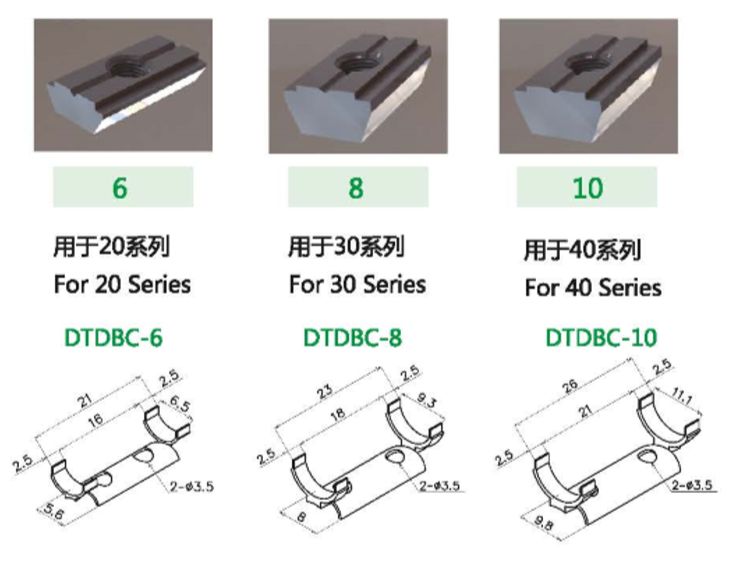 6

用于20系列
For 20 Series

DTDBC-6

21
2.5
16
6.5
2.5
2-ø3.5
5.6

8

用于30系列
For 30 Series

DTDBC-8

23
2.5
18
9.3
2.5
2-ø3.5
8

10

用于40系列
For 40 Series

DTDBC-10

26
2.5
21
11.1
2.5
2-ø3.5
9.8