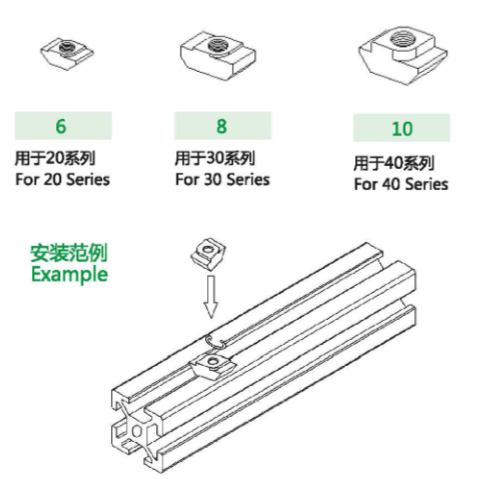 6

用于20系列
For 20 Series

8

用于30系列
For 30 Series

10

用于40系列
For 40 Series

安装范例
Example